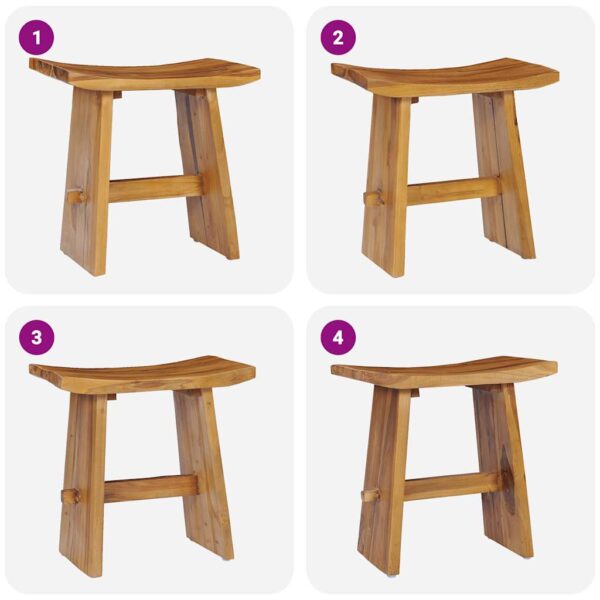 1

2

3

4