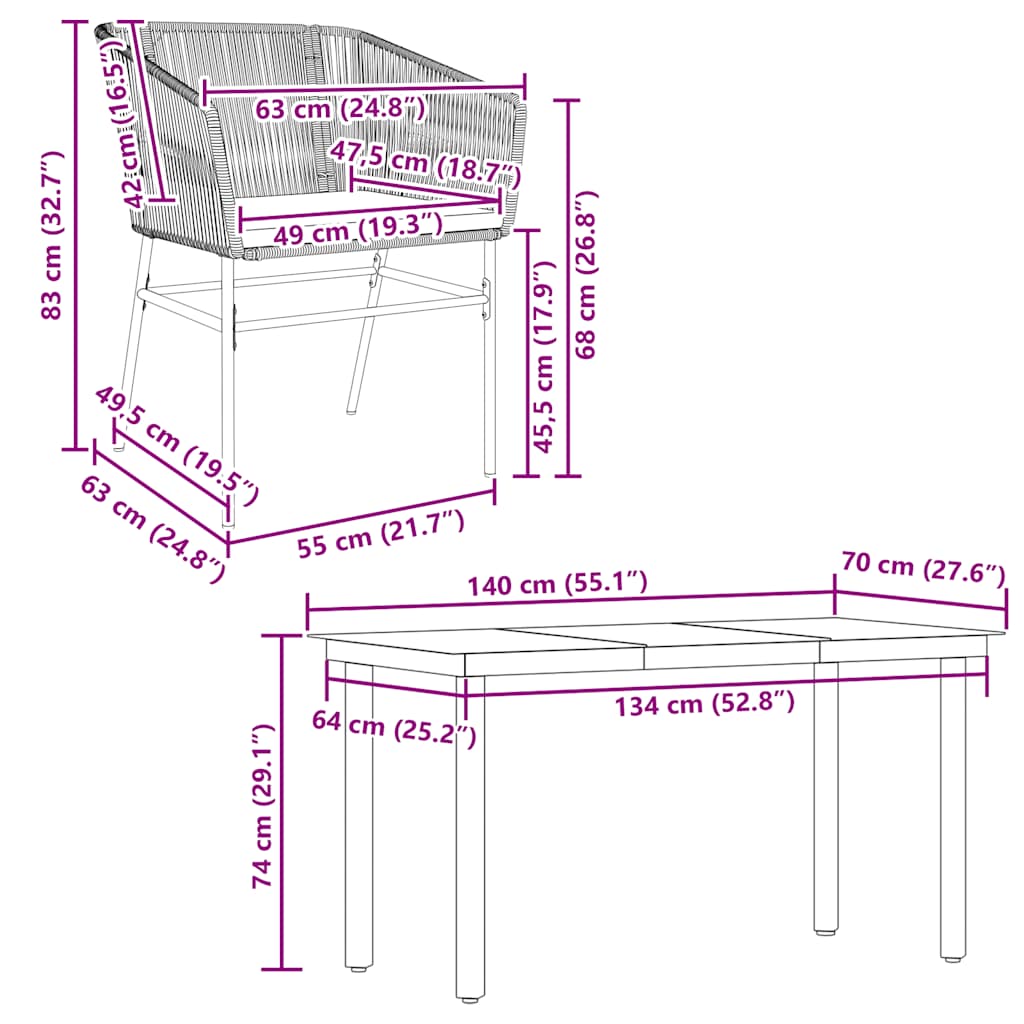 83 cm (32.7″)
42 cm (16.5″)
63 cm (24.8″)
47,5 cm (18.7″)
49 cm (19.3″)
68 cm (26.8″)
45,5 cm (17.9″)
49,5 cm (19.5″)
63 cm (24.8″)
55 cm (21.7″)
140 cm (55.1″)
70 cm (27.6″)
64 cm (25.2″)
134 cm (52.8″)
74 cm (29.1″)