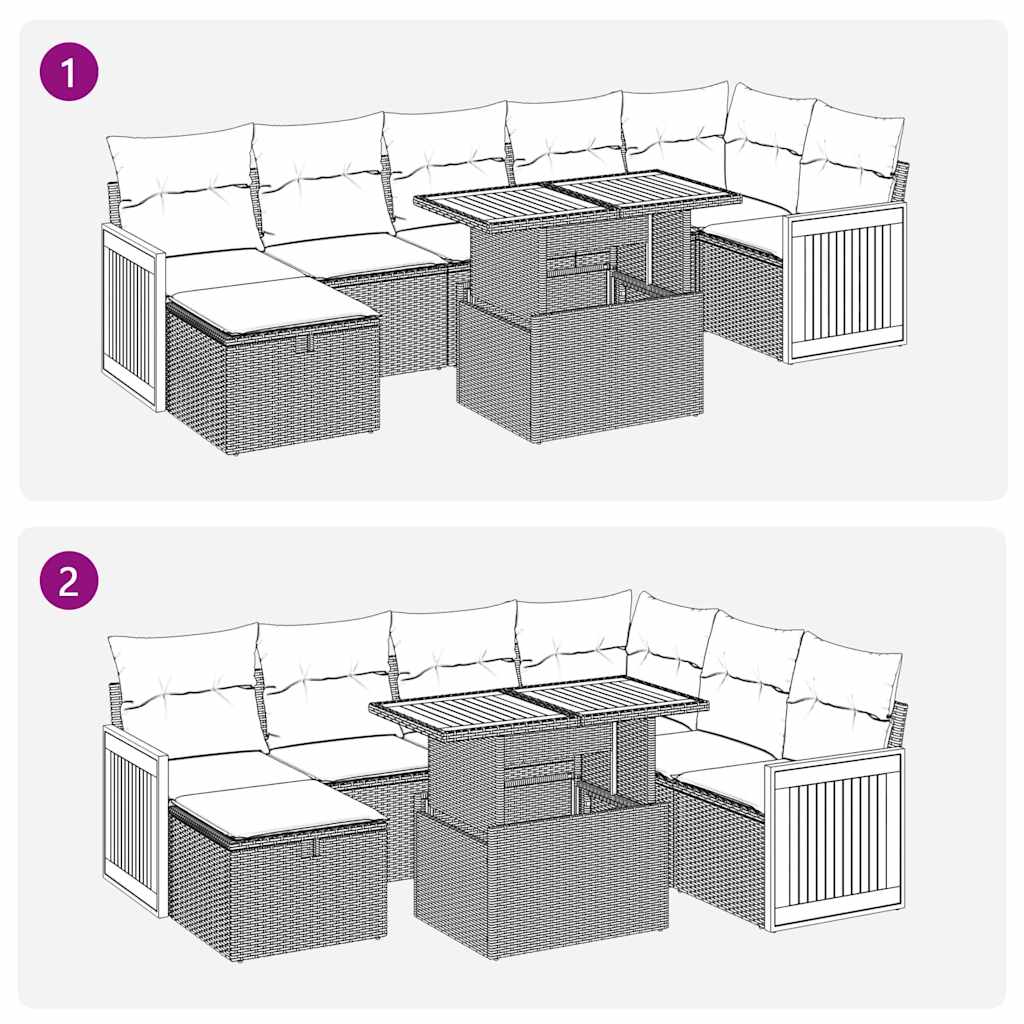 1

2