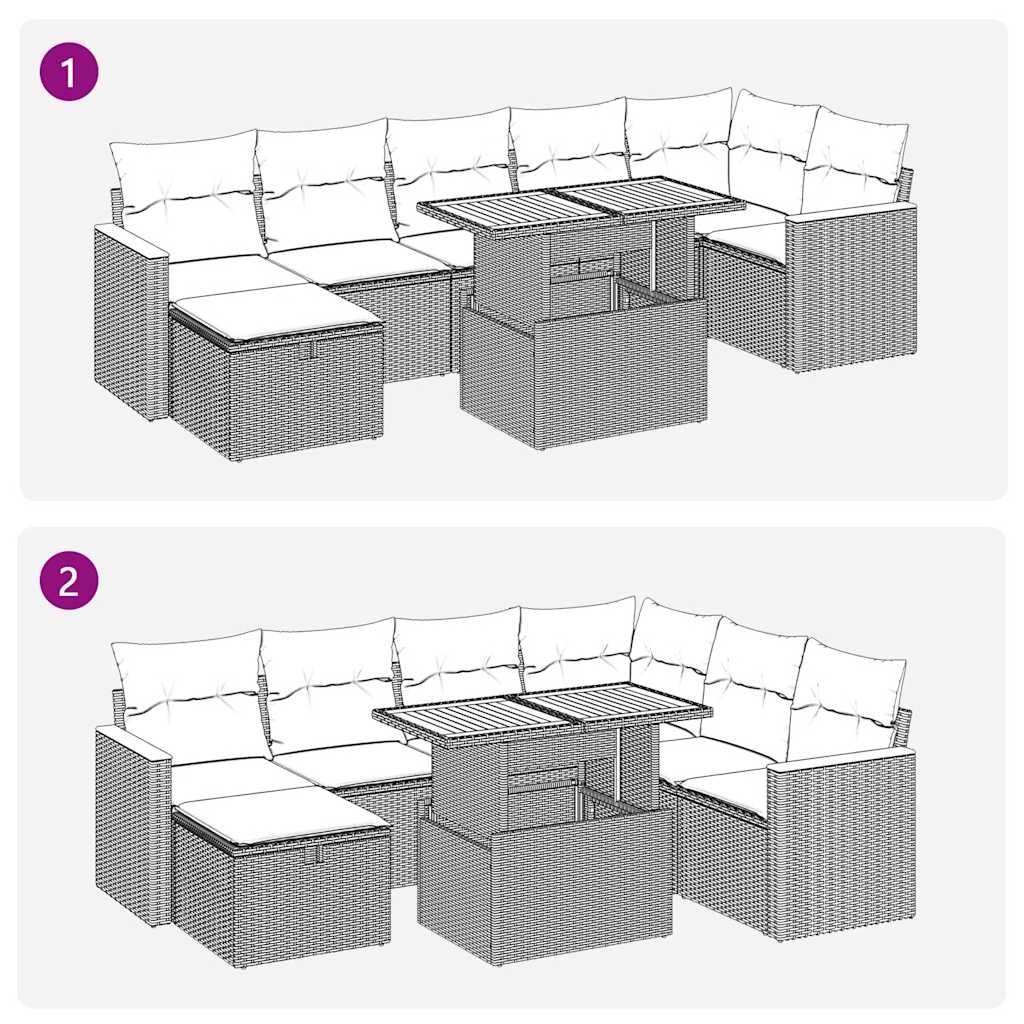 1

2