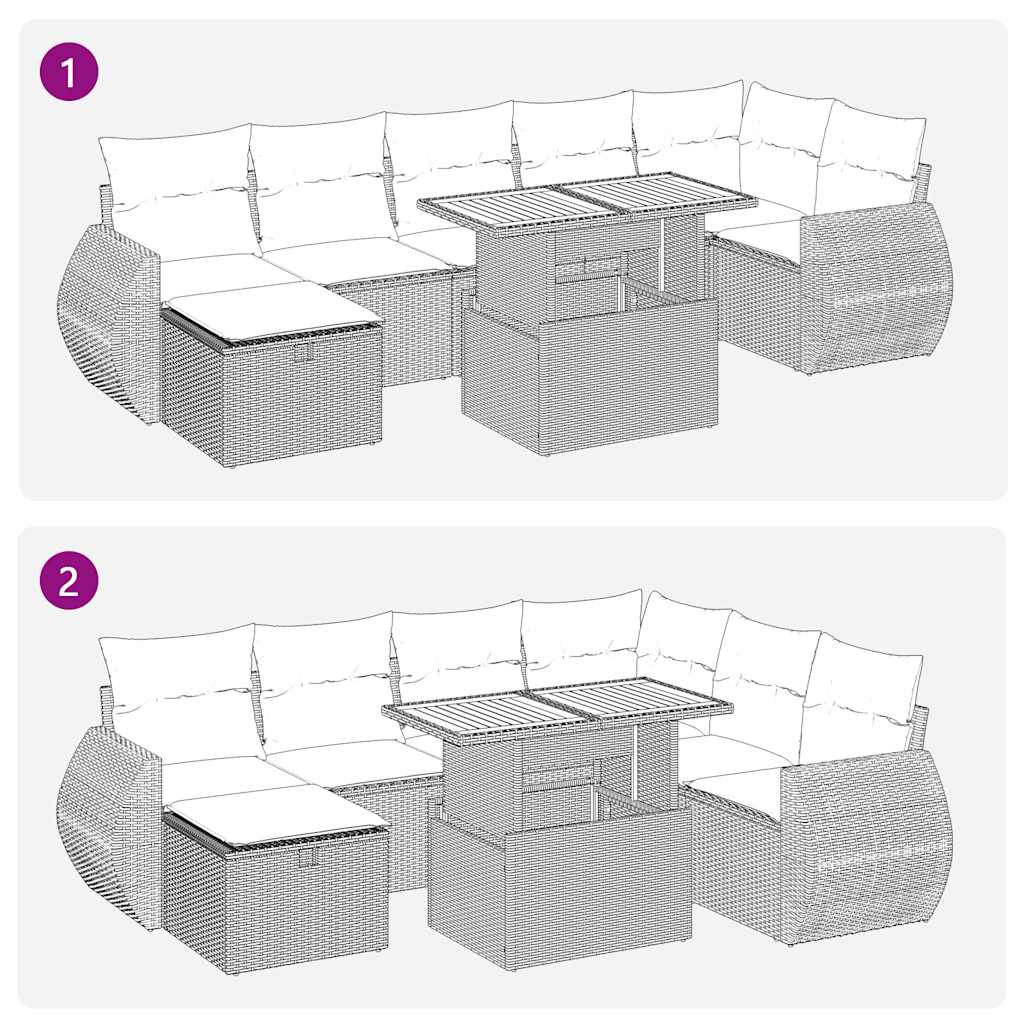 1

2