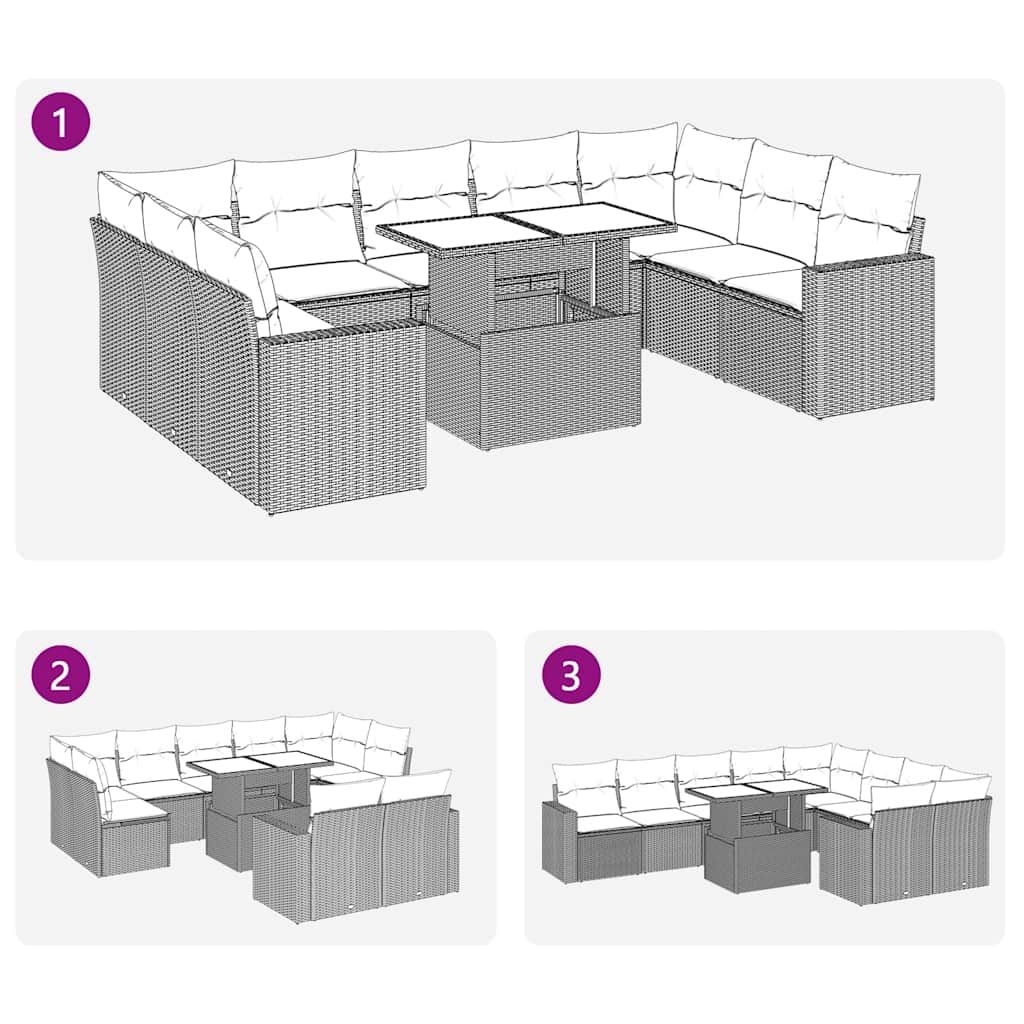 1

2

3