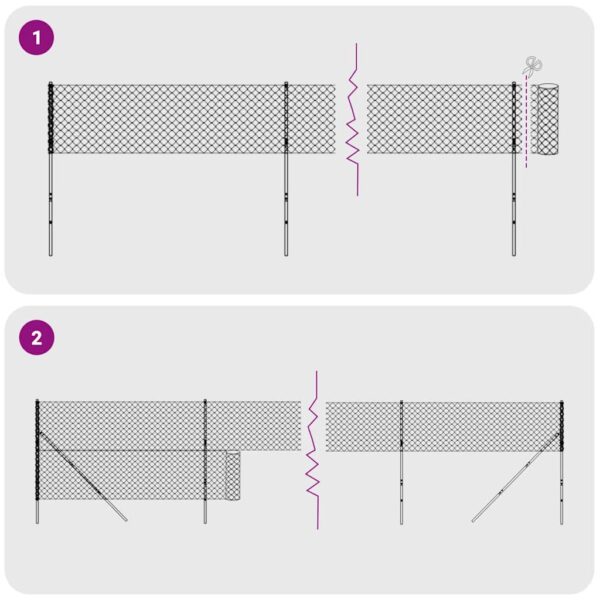 1

2